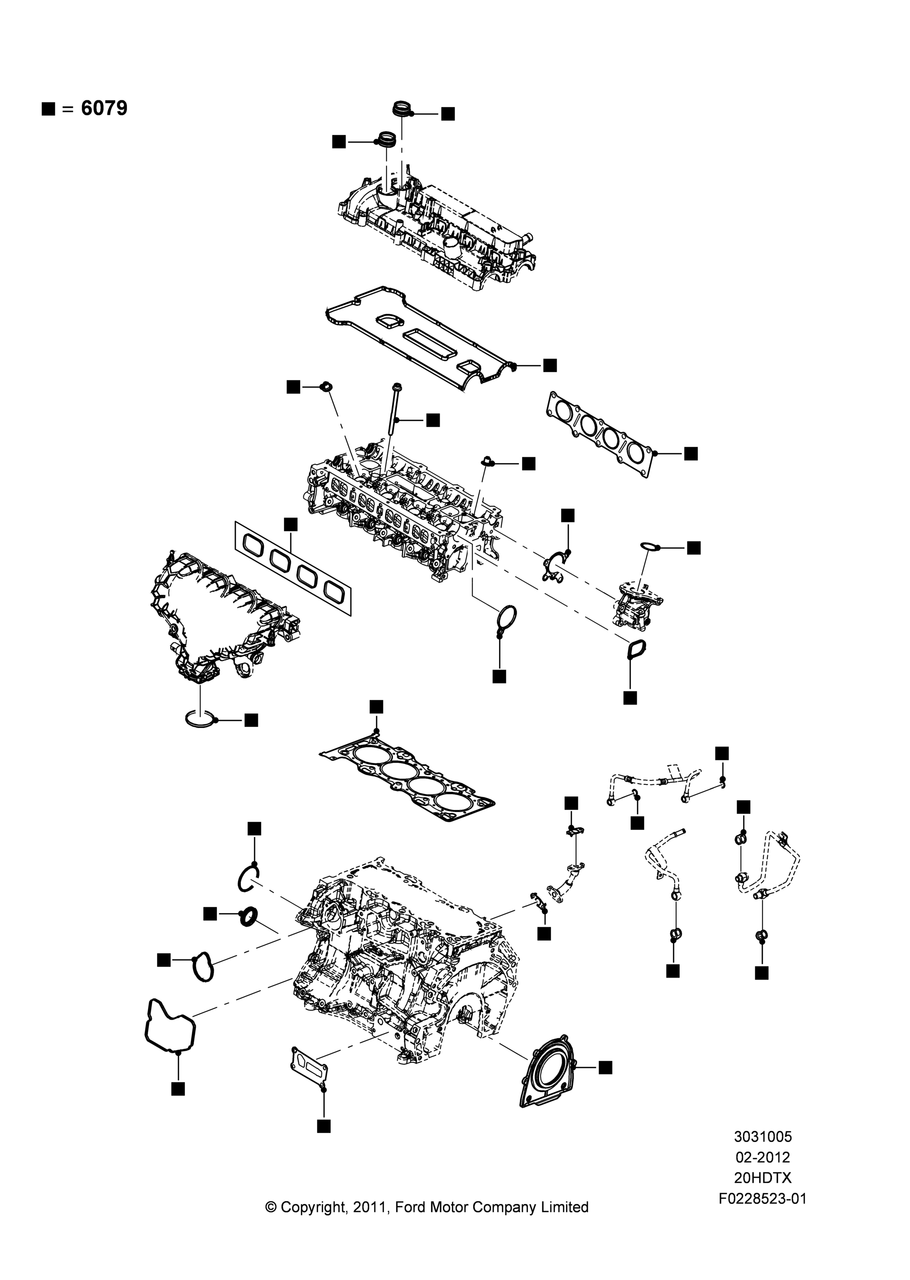 ■ = 6079

3031005
02-2012
20HDTX
F0228523-01

© Copyright, 2011, Ford Motor Company Limited